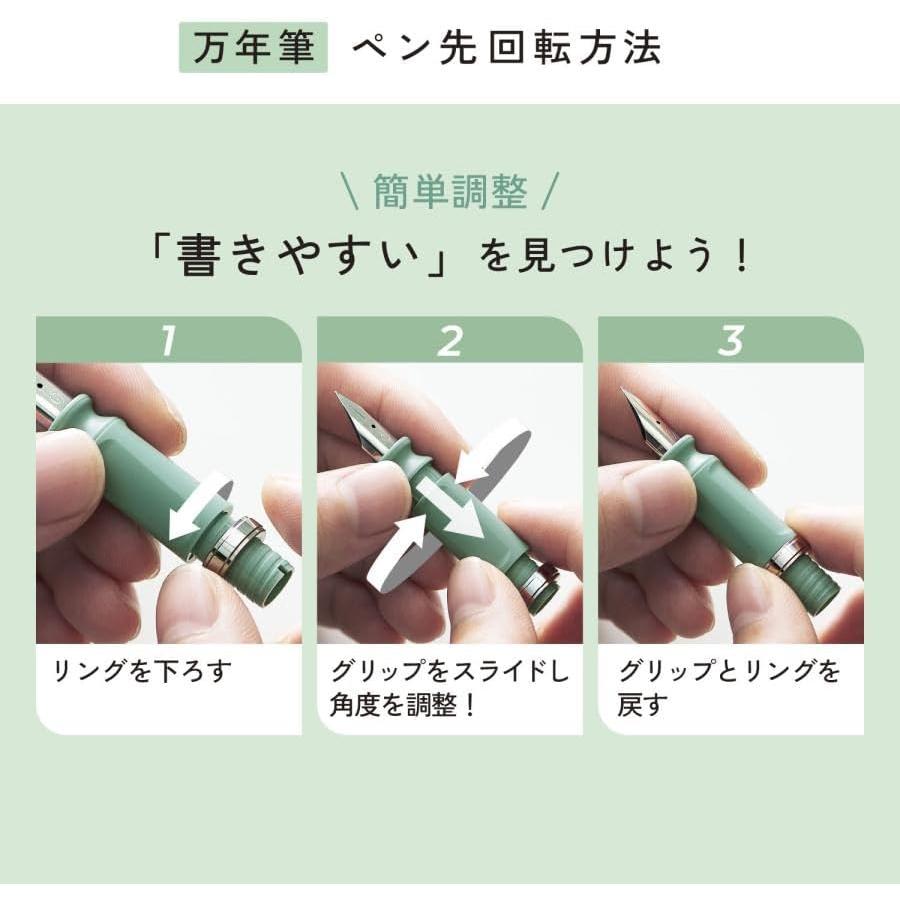 万年筆 ペン先回転方法

\ 簡単調整 /

「書きやすい」を見つけよう！

1

リングを下ろす

2

グリップをスライドし角度を調整！

3

グリップとリングを戻す