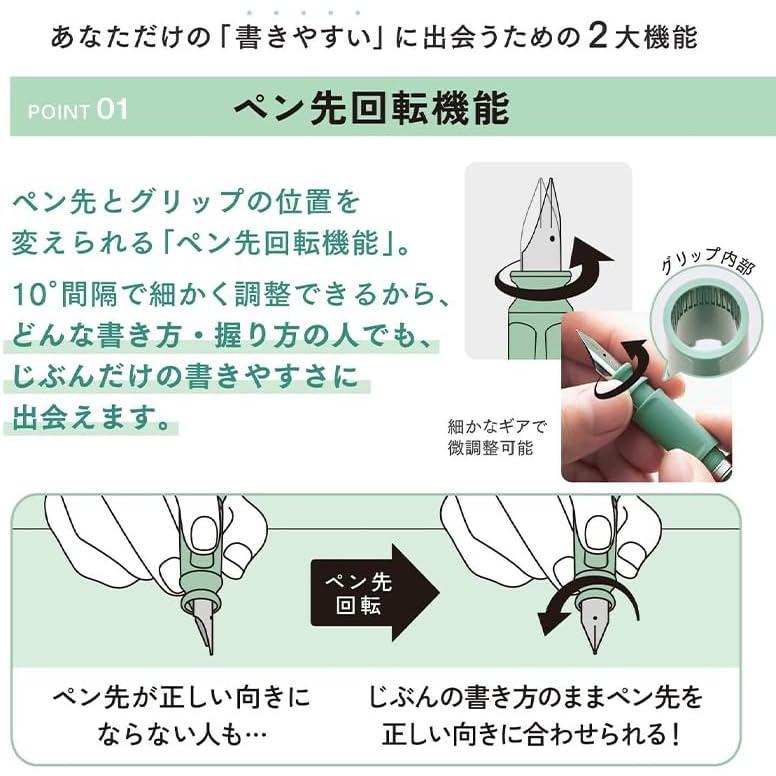 あなただけの「書きやすい」に出会うための2大機能

POINT 01 ペン先回転機能

ペン先とグリップの位置を変えられる「ペン先回転機能」。

10°間隔で細かく調整できるから、どんな書き方・握り方の人でも、じぶんだけの書きやすさに出会えます。

グリップ内部

細かなギアで微調整可能

ペン先回転

ペン先が正しい向きにならない人も…

じぶんの書き方のままペン先を正しい向きに合わせられる！