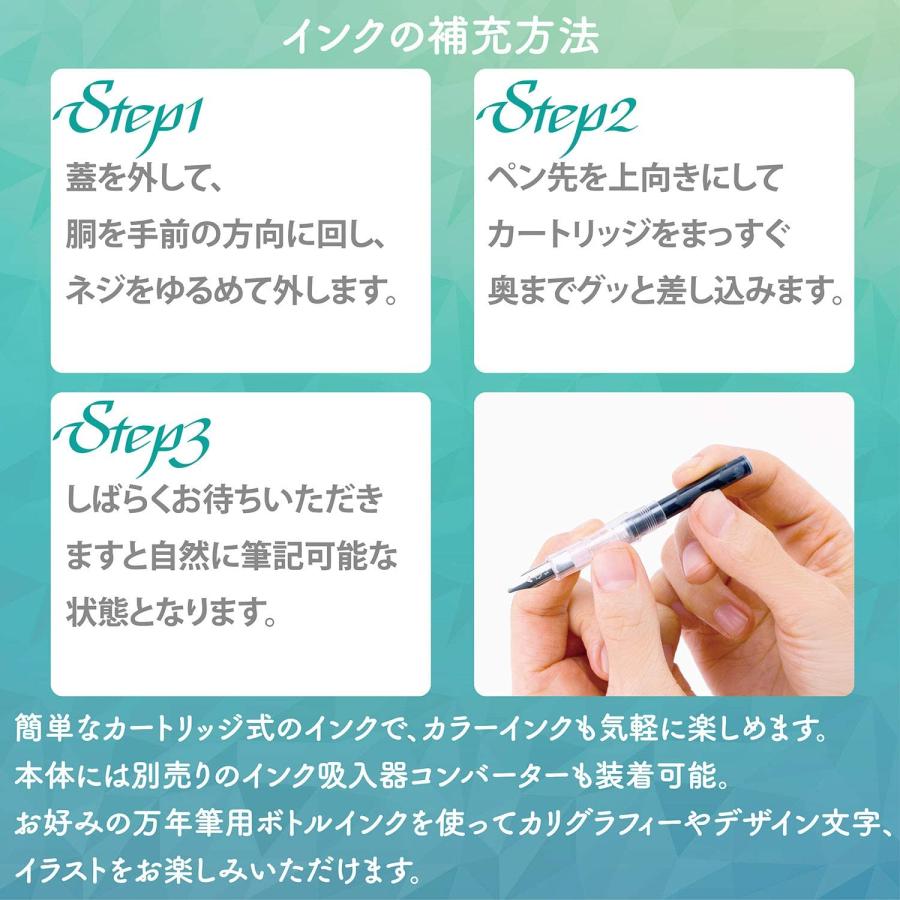 インクの補充方法

Step1
蓋を外して、
胴を手前の方向に回し、
ネジをゆるめて外します。

Step2
ペン先を上向きにして
カートリッジをまっすぐ
奥までグッと差し込みます。

Step3
しばらくお待ちいただき
ますと自然に筆記可能な
状態となります。

簡単なカートリッジ式のインクで、カラーインクも気軽に楽しめます。
本体には別売りのインク吸入器コンバーターも装着可能。
お好みの万年筆用ボトルインクを使ってカリグラフィーやデザイン文字、
イラストをお楽しみいただけます。